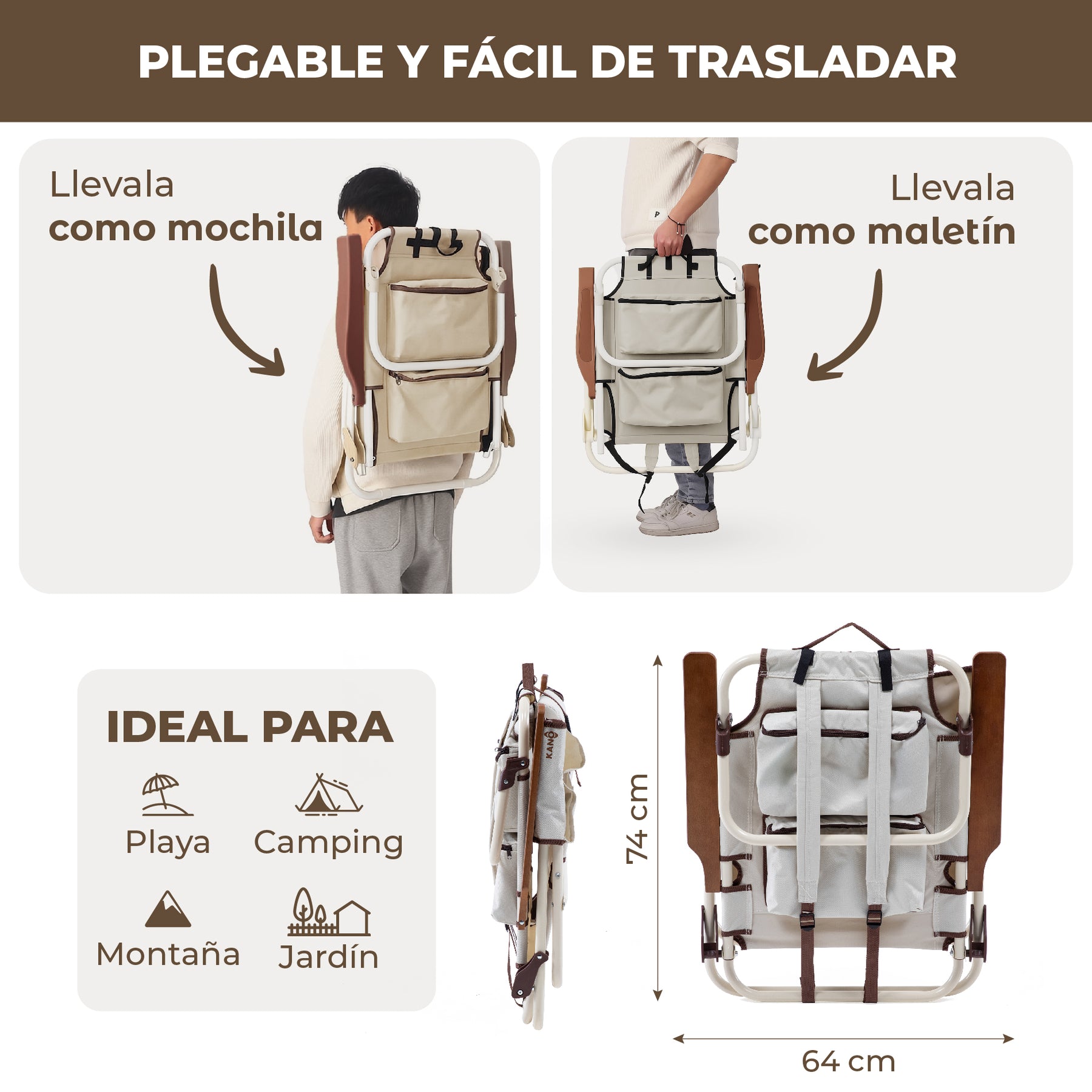 PLEGABLE Y FÁCIL DE TRASLADAR

Llevala
como mochila

Llevala
como maletín

IDEAL PARA

Playa

Camping

Montaña

Jardín

KANO

74 cm

64 cm